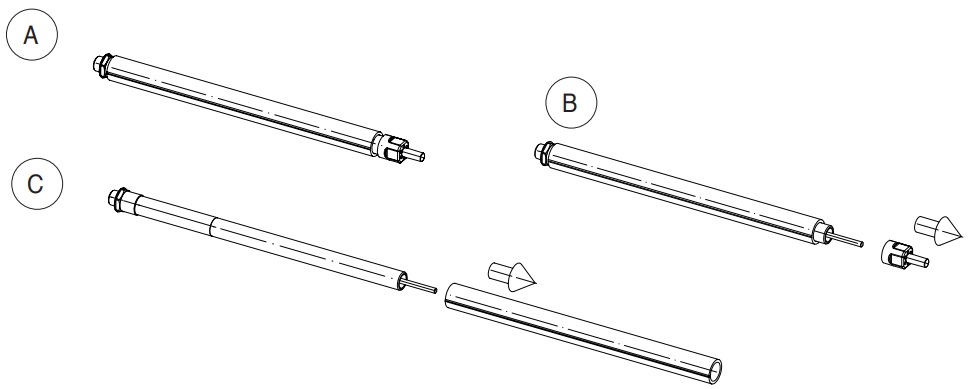 A

B

C