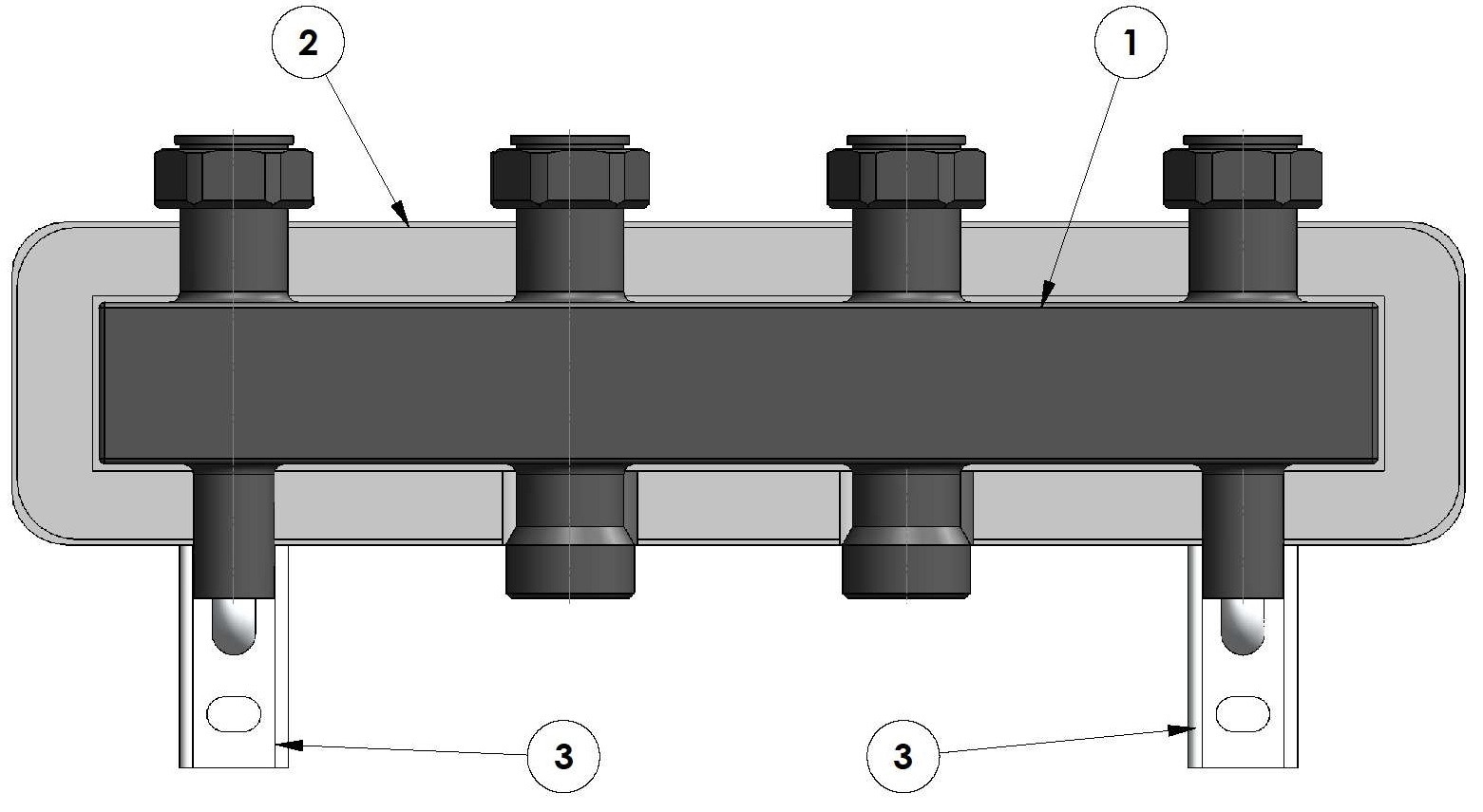 2
1
3
3