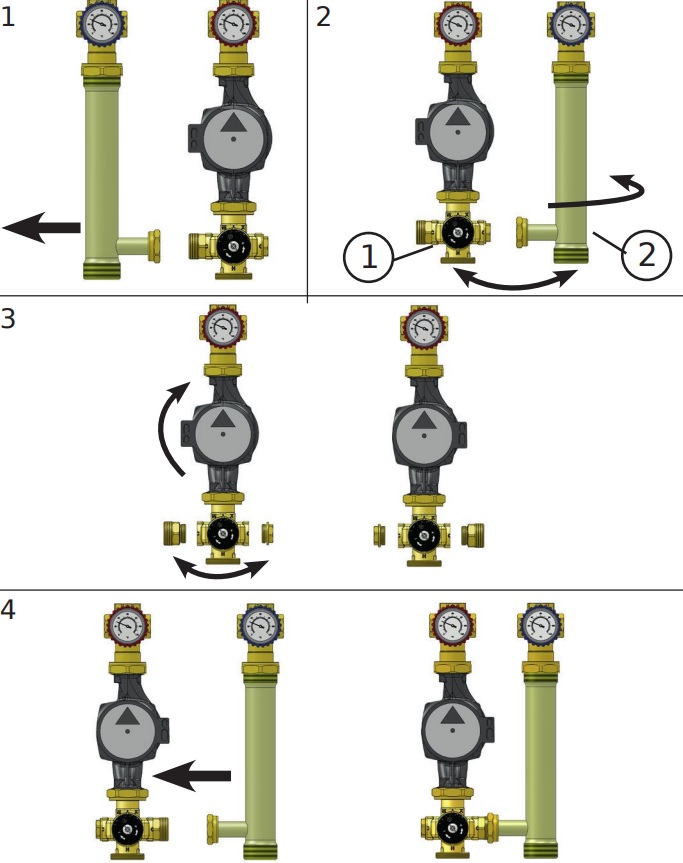 1

2

1

2

3

4