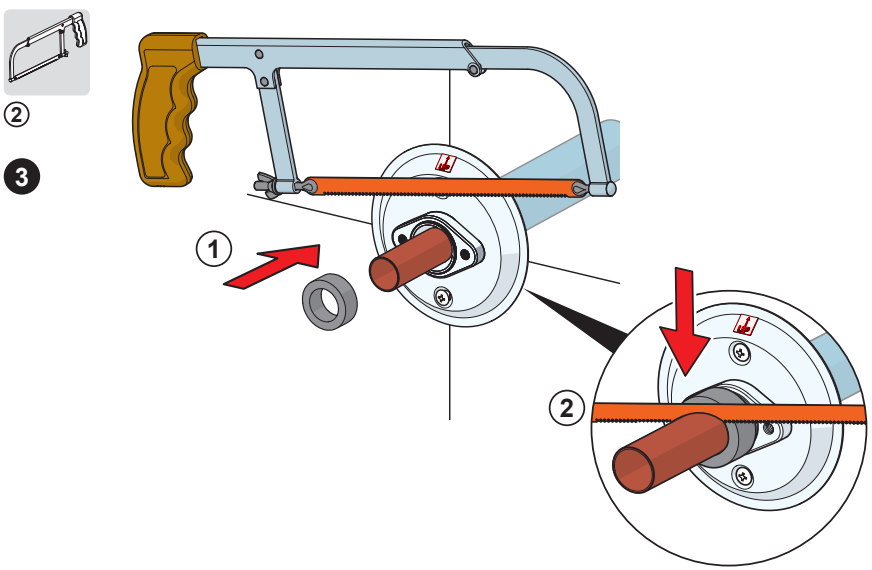 2

3

1

2