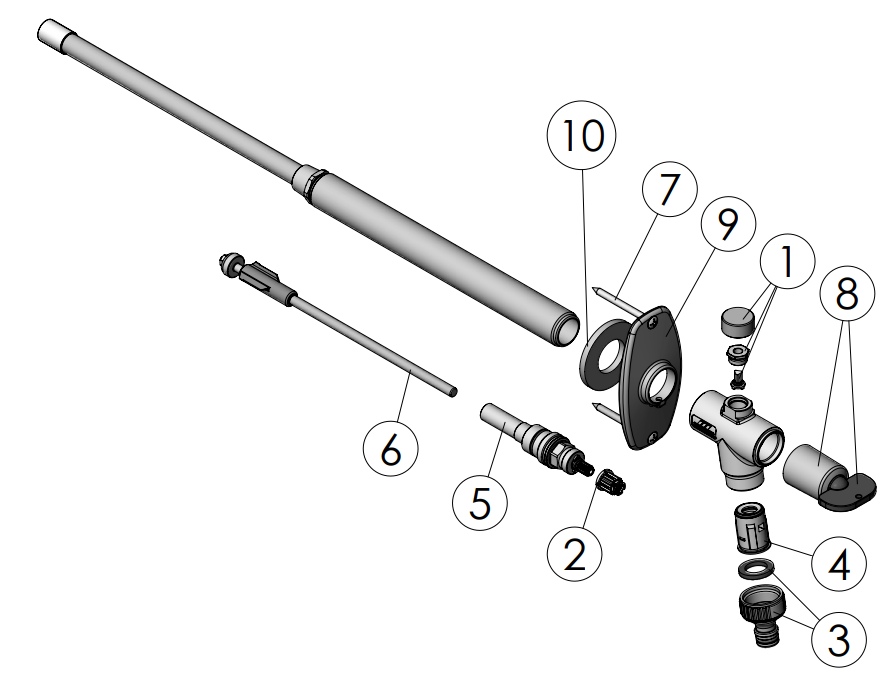 10
7
9
1
8
6
5
2
4
3