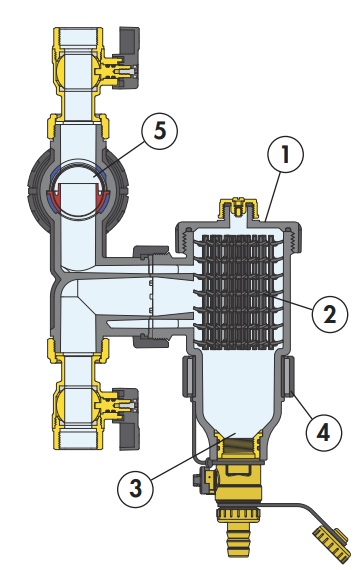 5
1
2
4
3