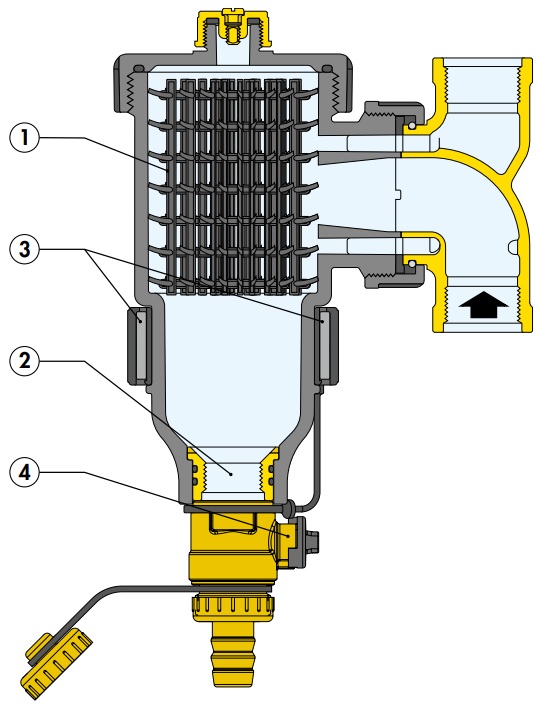 1
3
2
4