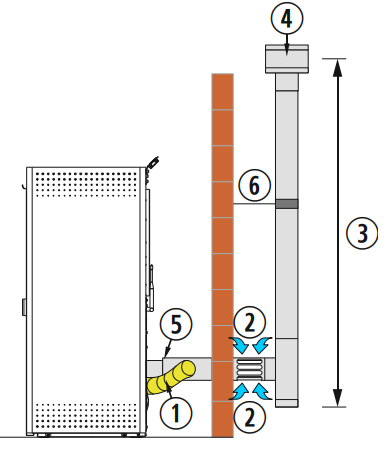 4
6
3
5
2
1
2