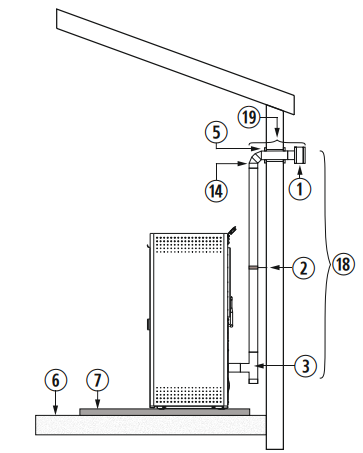 19
5
14
1
2
18
3
6
7