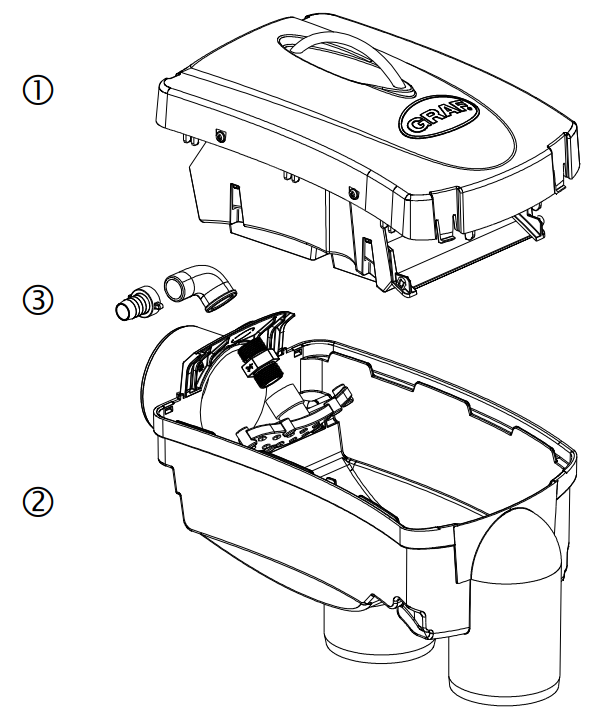 ①

GRAF

③

②