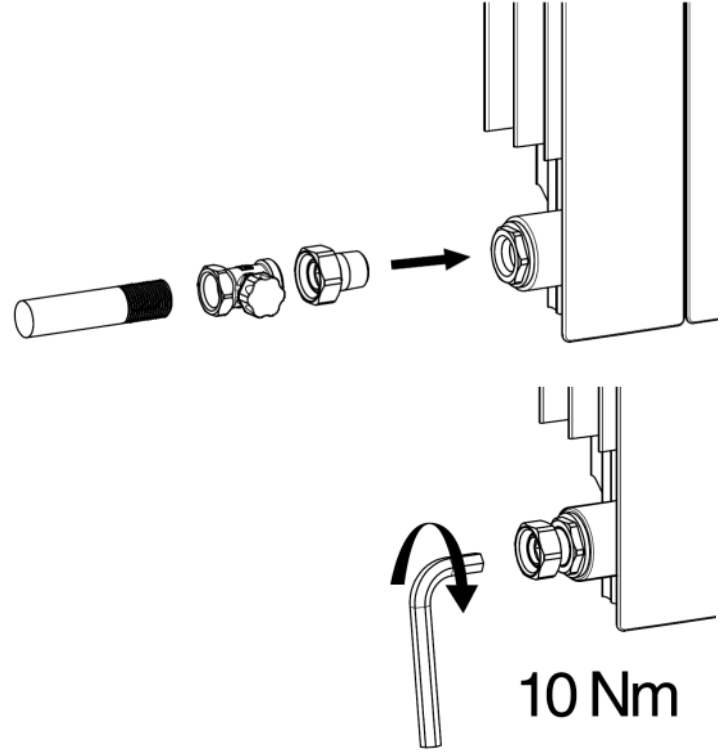 10 Nm