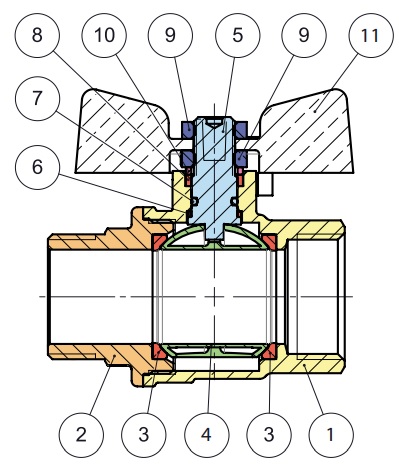 8
10
9
5
9
11
7
6
2
3
4
3
1