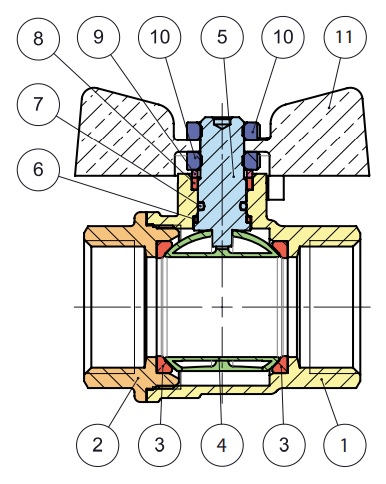 8
9
10
5
10
11
7
6
2
3
4
3
1