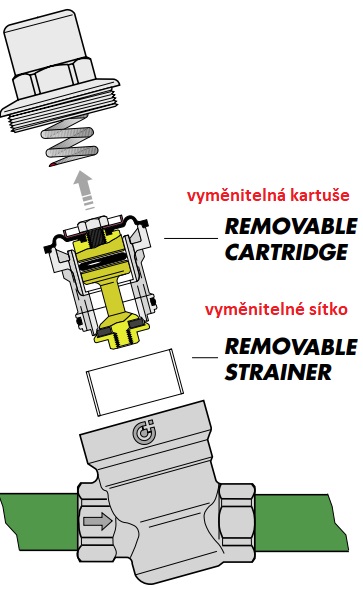 vyměnitelná kartuše

REMOVABLE CARTRIDGE

vyměnitelné sítko

REMOVABLE STRAINER