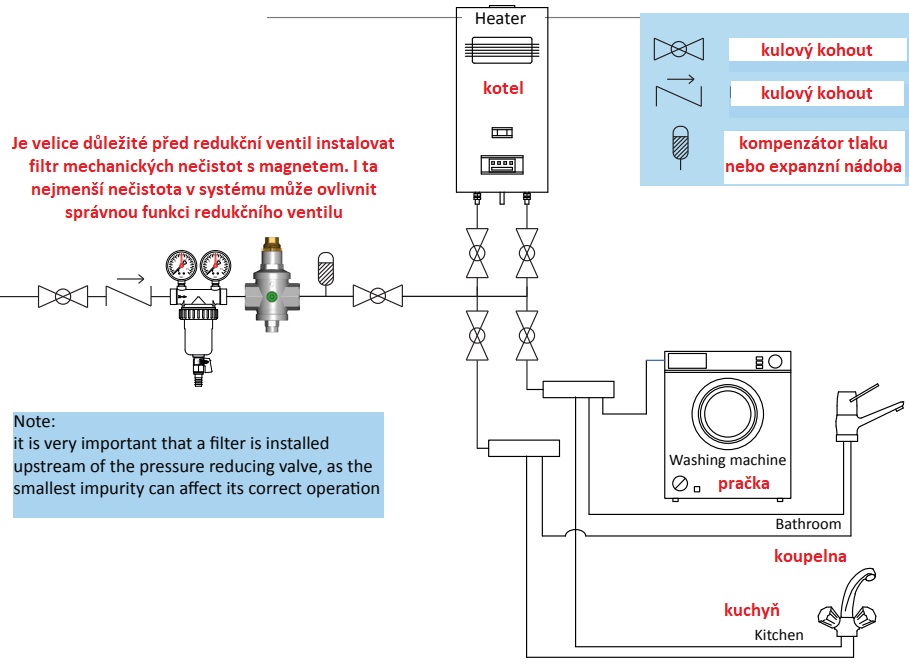 Heater

kotel

kulový kohout

kulový kohout

kompenzátor tlaku nebo expanzní nádoba

Je velice důležité před redukční ventil instalovat filtr mechanických nečistot s magnetem. I ta nejmenší nečistota v systému může ovlivnit správnou funkci redukčního ventilu

Note:
it is very important that a filter is installed upstream of the pressure reducing valve, as the smallest impurity can affect its correct operation

Washing machine

pračka

Bathroom

koupelna

kuchyň

Kitchen