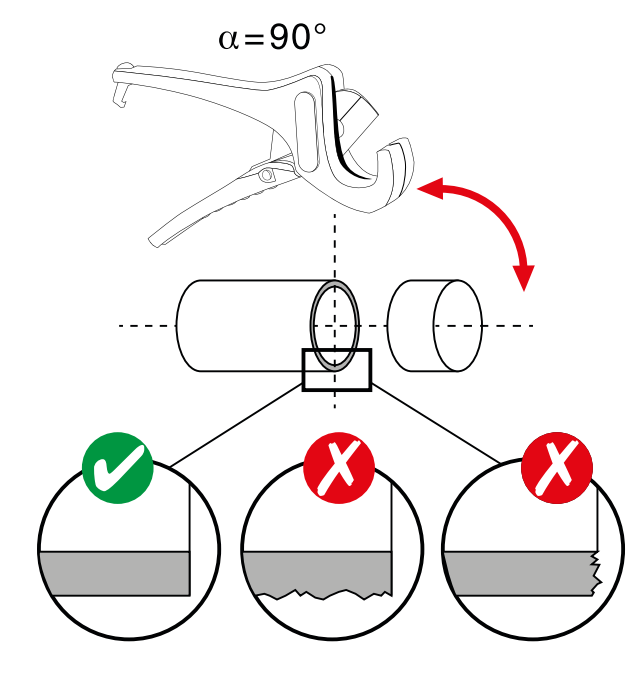 $\alpha = 90°$