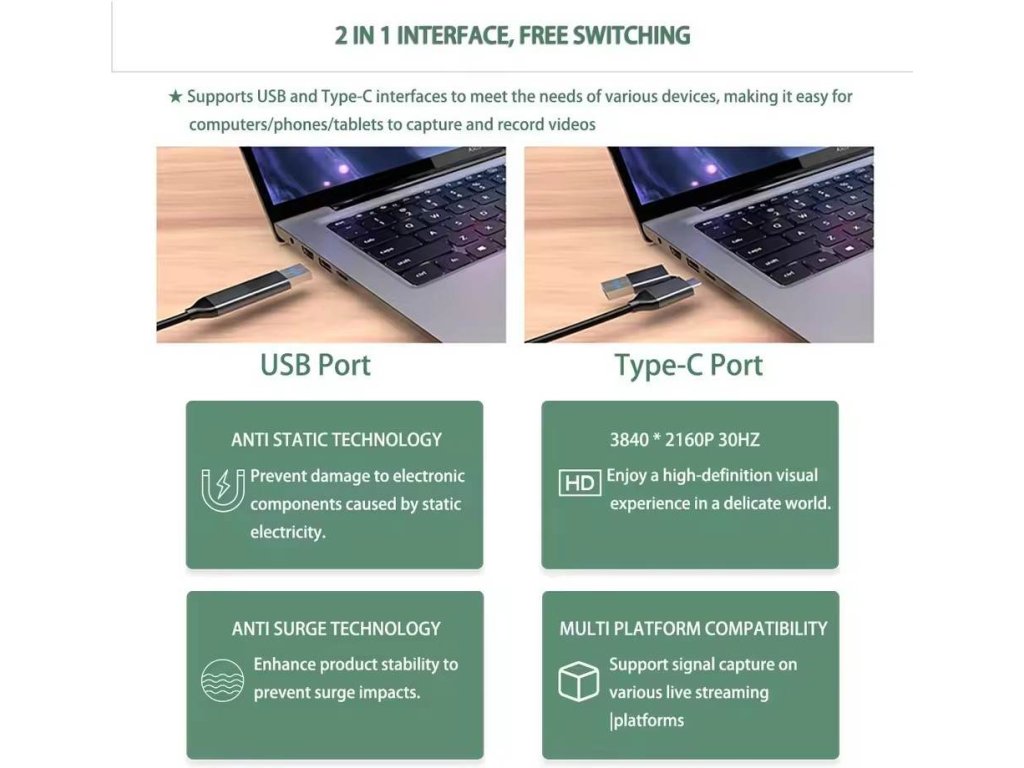 2 IN 1 INTERFACE, FREE SWITCHING

★ Supports USB and Type-C interfaces to meet the needs of various devices, making it easy for computers/phones/tablets to capture and record videos

USB Port

Type-C Port

ANTI STATIC TECHNOLOGY

Prevent damage to electronic components caused by static electricity.

3840 * 2160P 30HZ

HD

Enjoy a high-definition visual experience in a delicate world.

ANTI SURGE TECHNOLOGY

Enhance product stability to prevent surge impacts.

MULTI PLATFORM COMPATIBILITY

Support signal capture on various live streaming |platforms