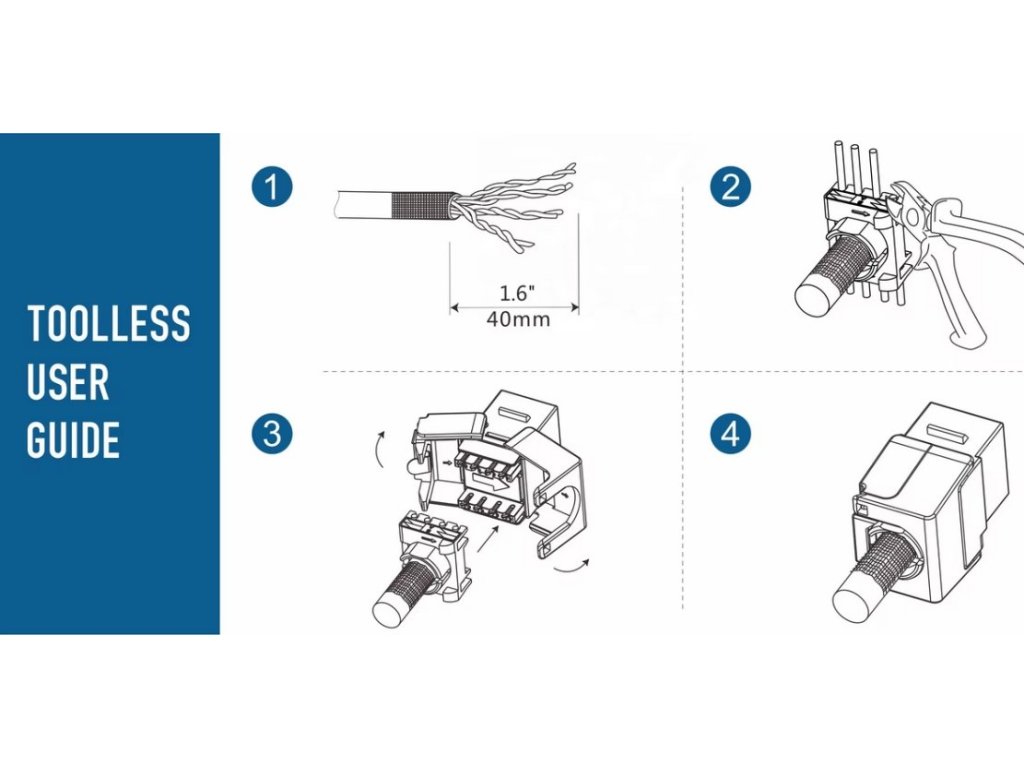 TOOLLESS USER GUIDE

1

1.6"
40mm

2

3

4