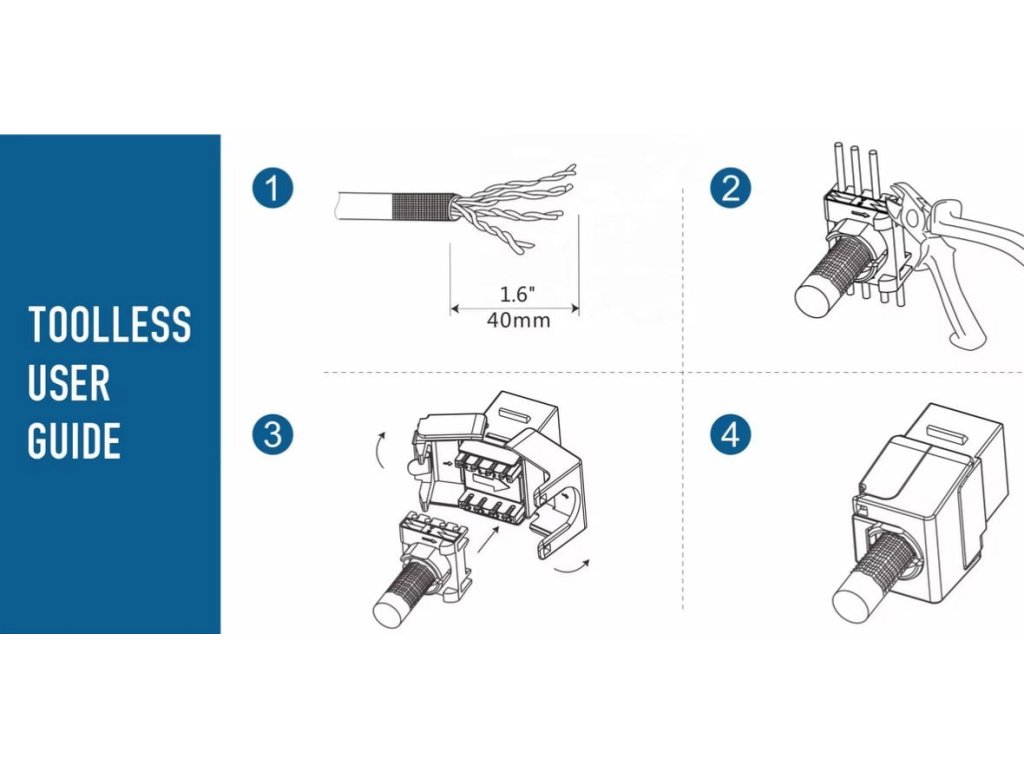 TOOLLESS USER GUIDE

1

1.6"
40mm

2

3

4