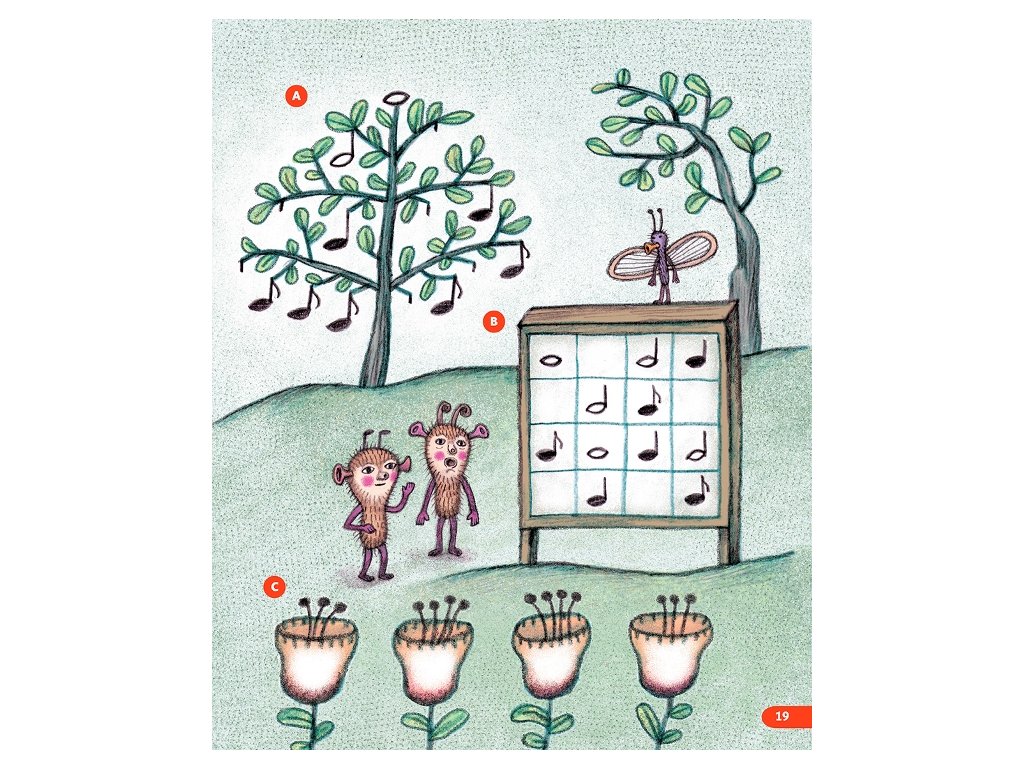 A

B

C

19