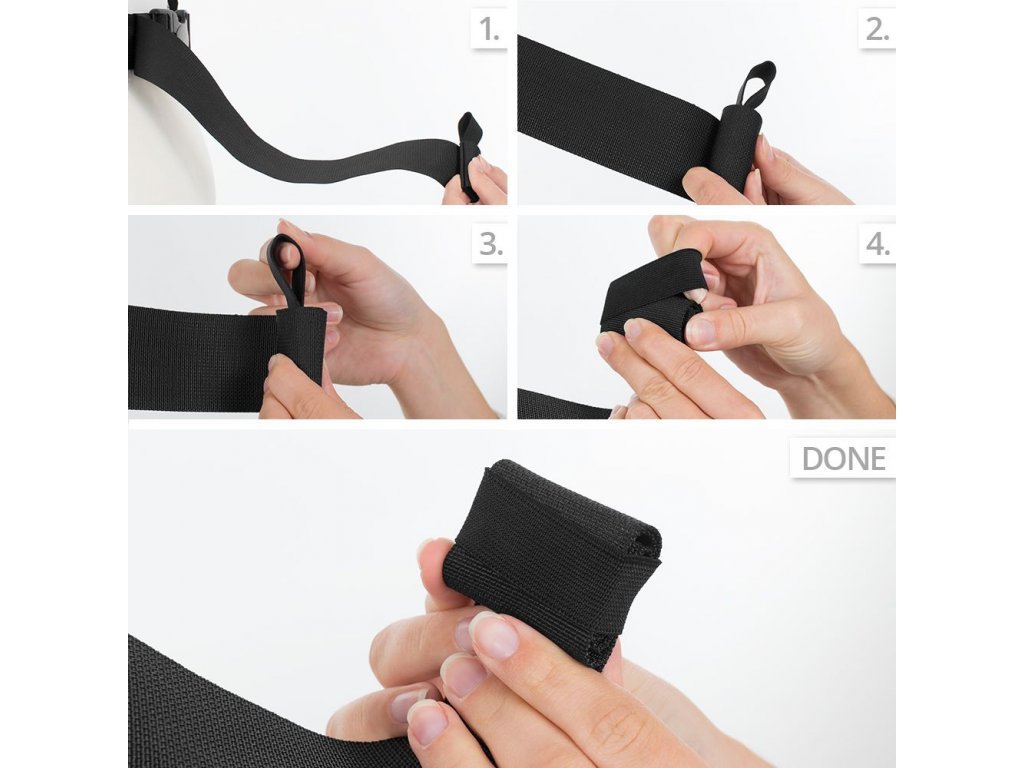 1.

2.

3.

4.

DONE