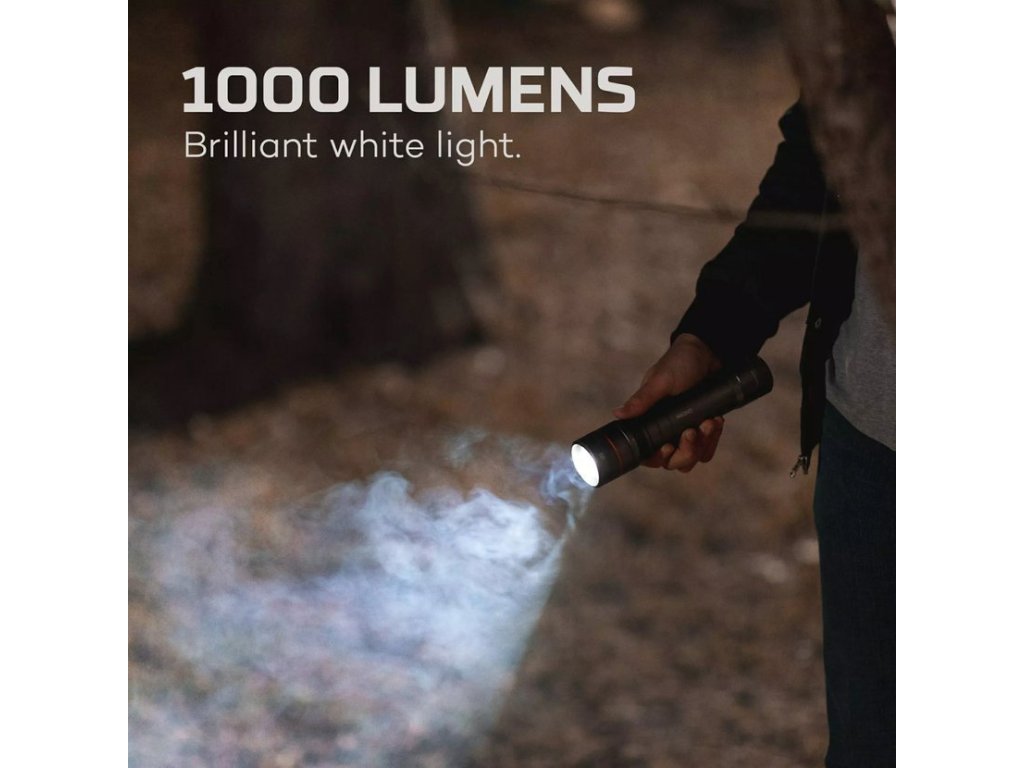 1000 LUMENS
Brilliant white light.