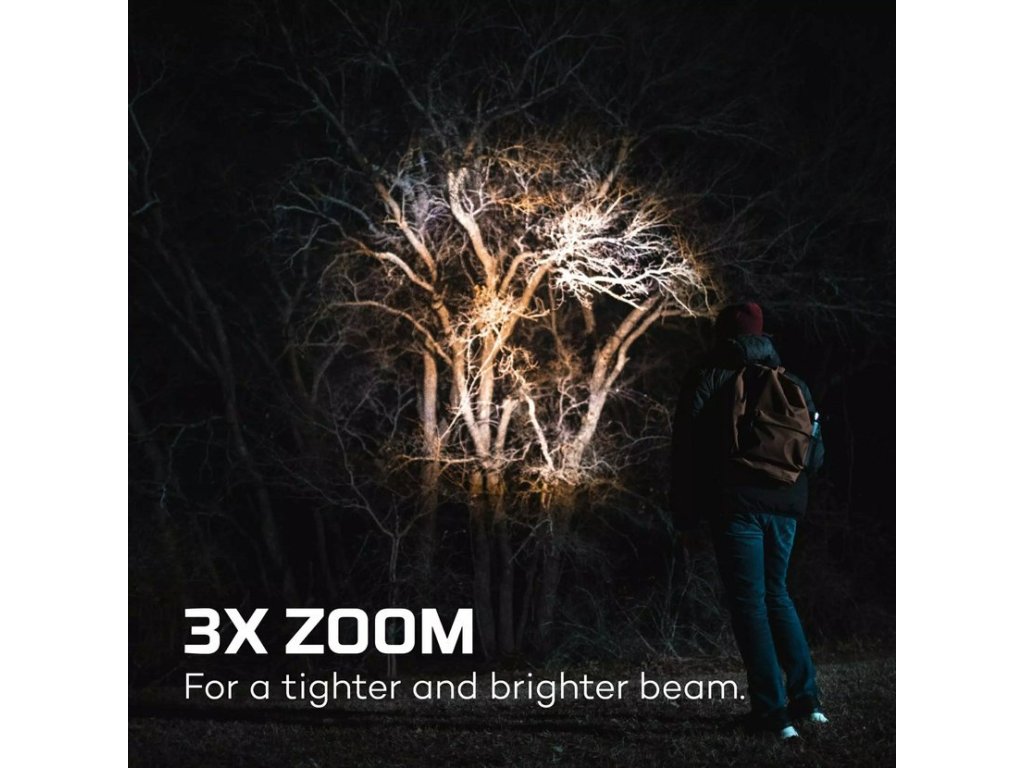 3X ZOOM
For a tighter and brighter beam.