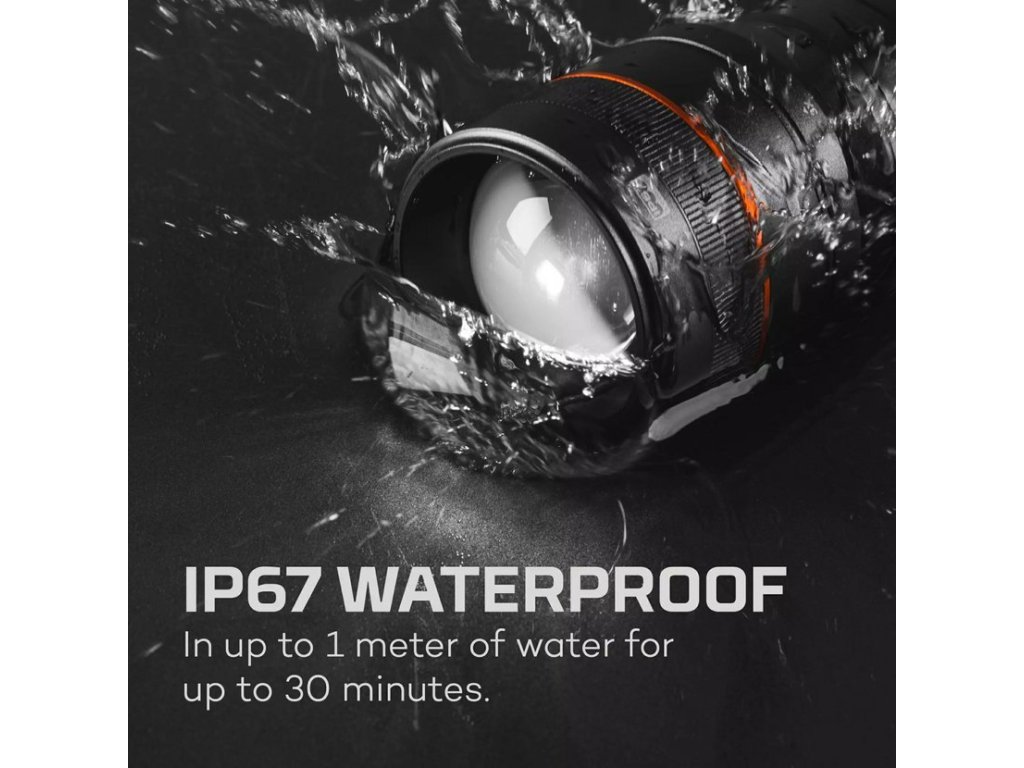 IP67 WATERPROOF
In up to 1 meter of water for up to 30 minutes.