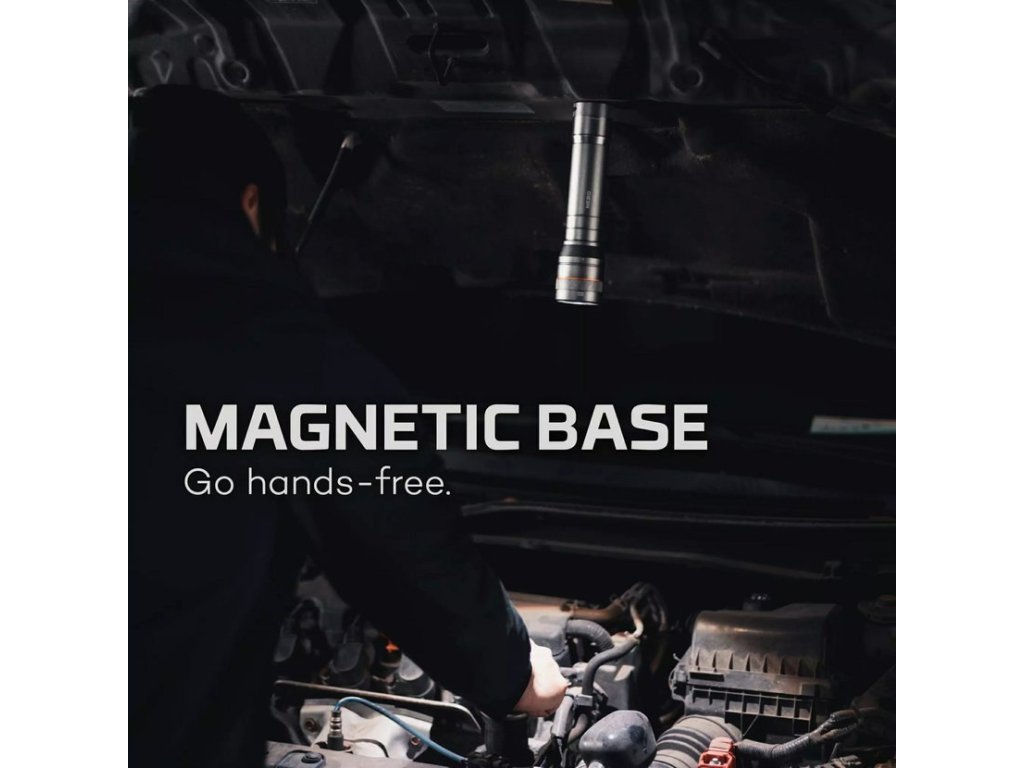 MAGNETIC BASE
Go hands-free.