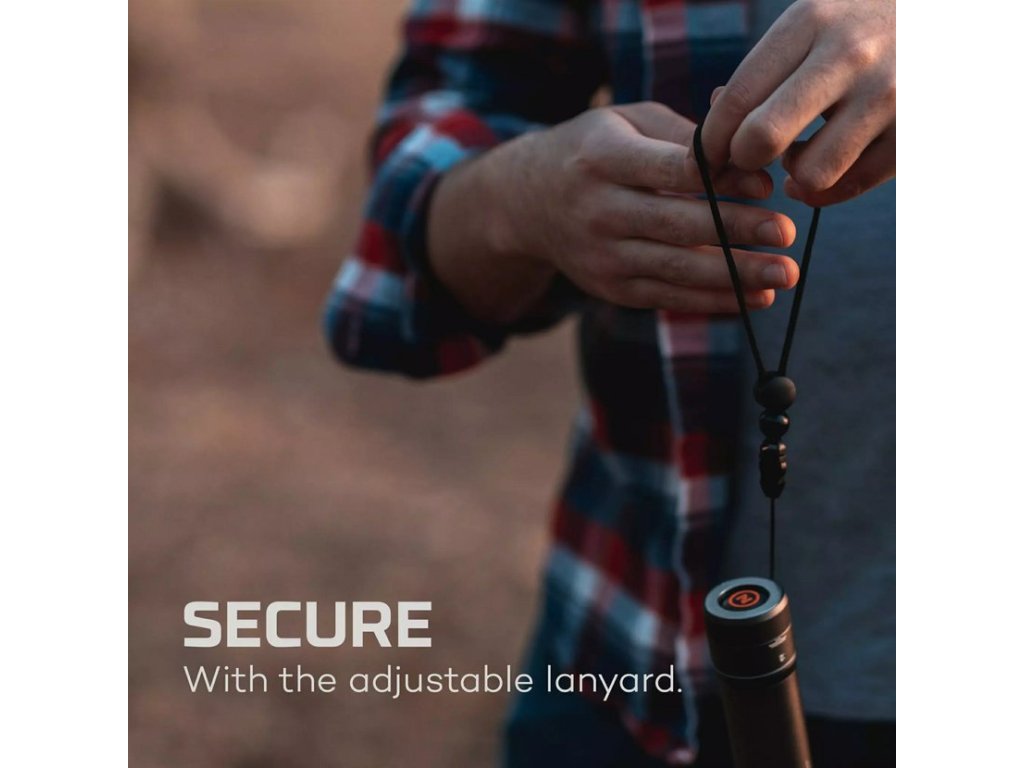 SECURE
With the adjustable lanyard.