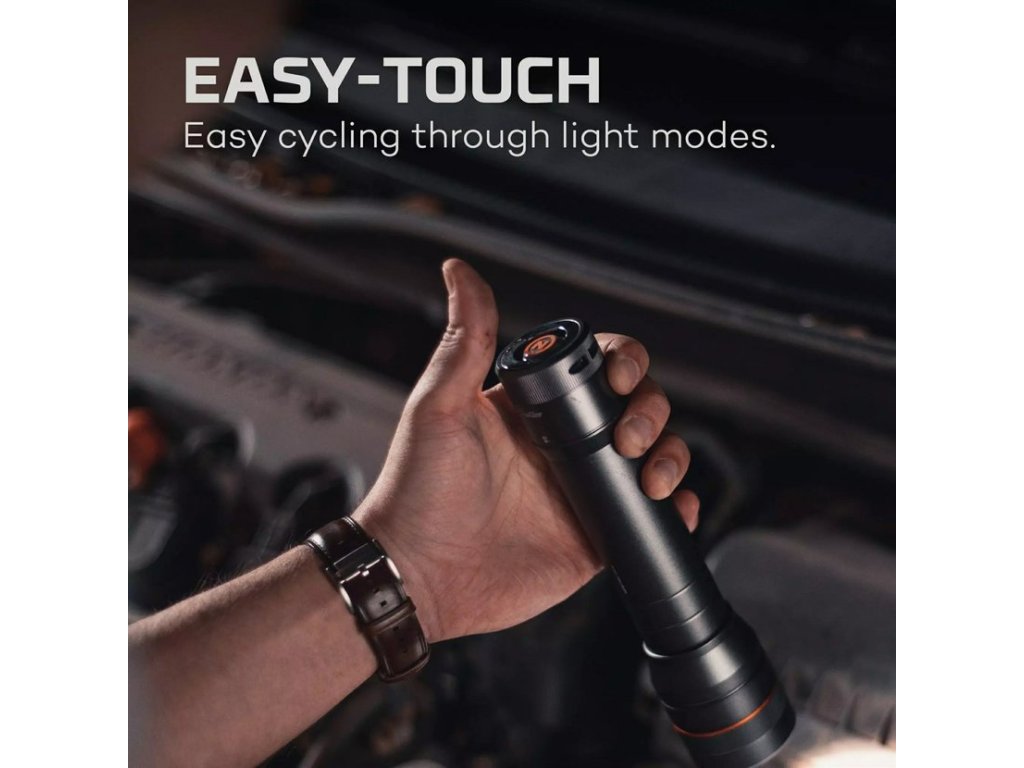 EASY-TOUCH
Easy cycling through light modes.