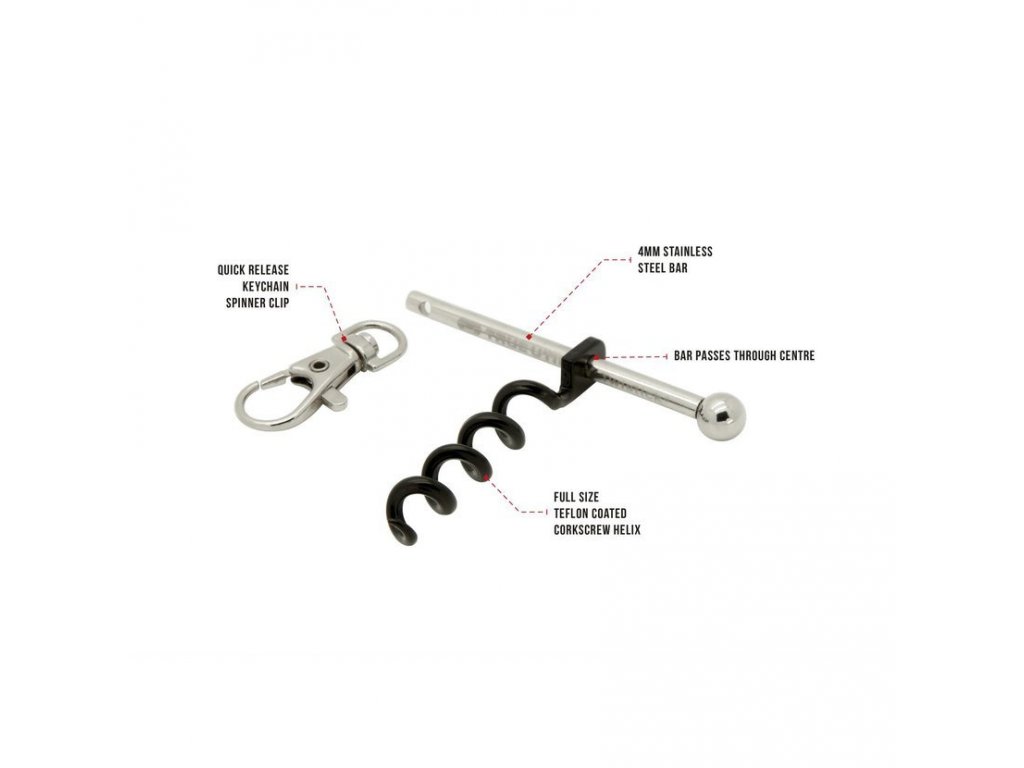 QUICK RELEASE KEYCHAIN SPINNER CLIP

4MM STAINLESS STEEL BAR

BAR PASSES THROUGH CENTRE

FULL SIZE TEFLON COATED CORKSCREW HELIX