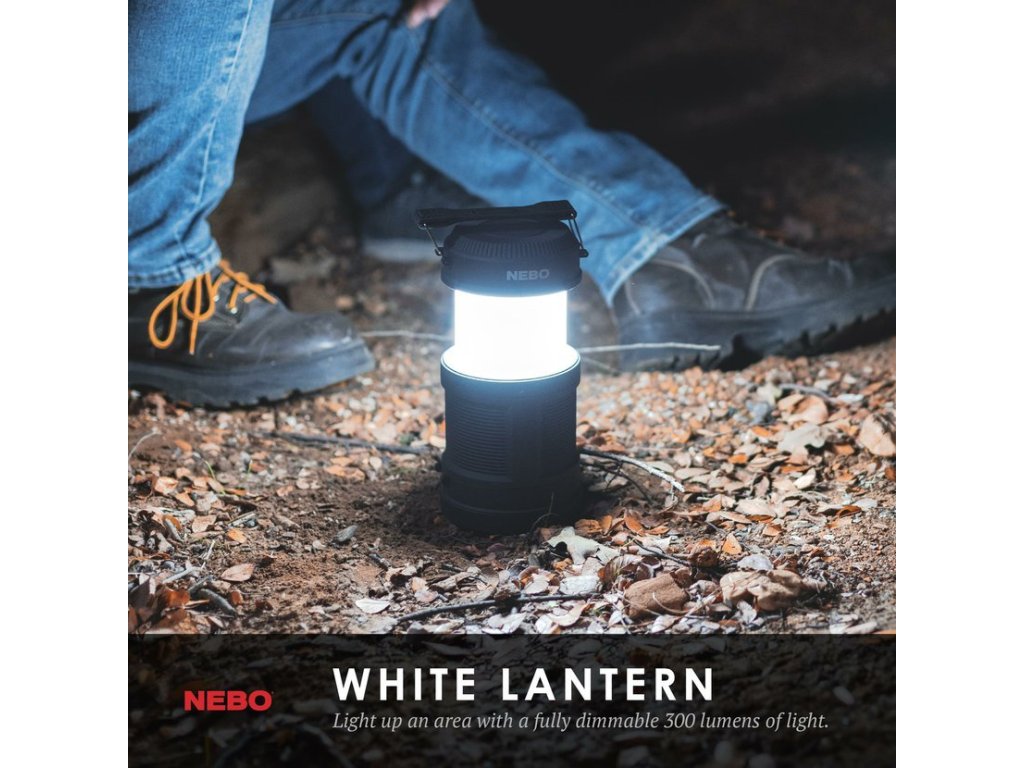 NEBO

NEBO

WHITE LANTERN

Light up an area with a fully dimmable 300 lumens of light.