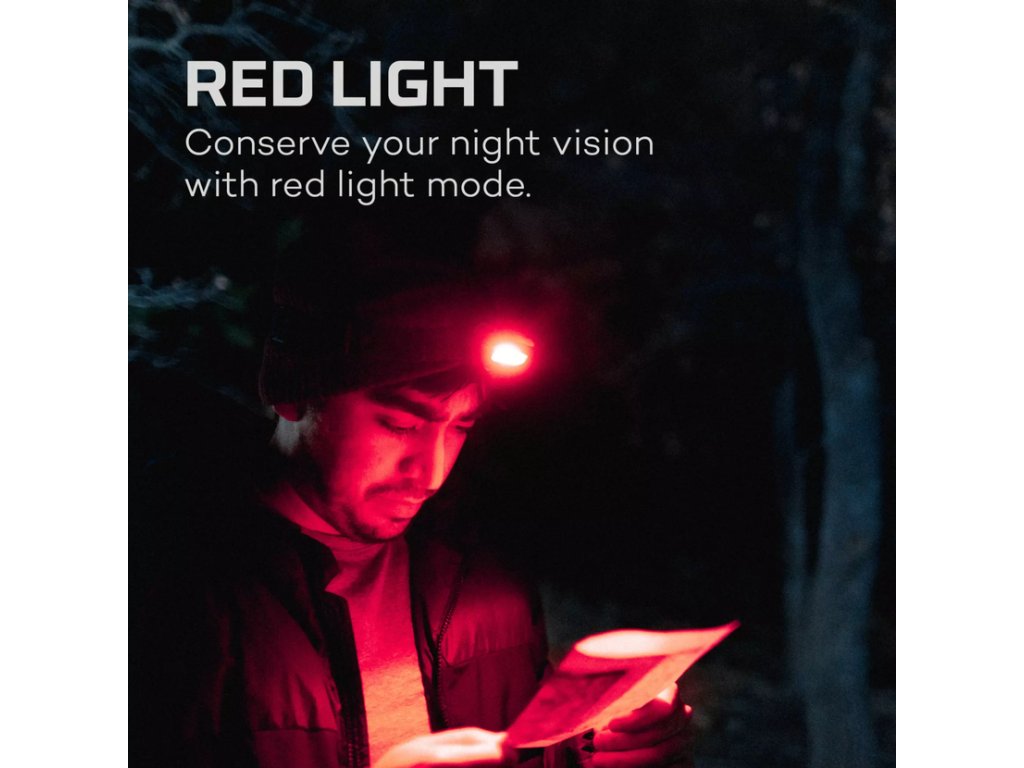 RED LIGHT

Conserve your night vision with red light mode.