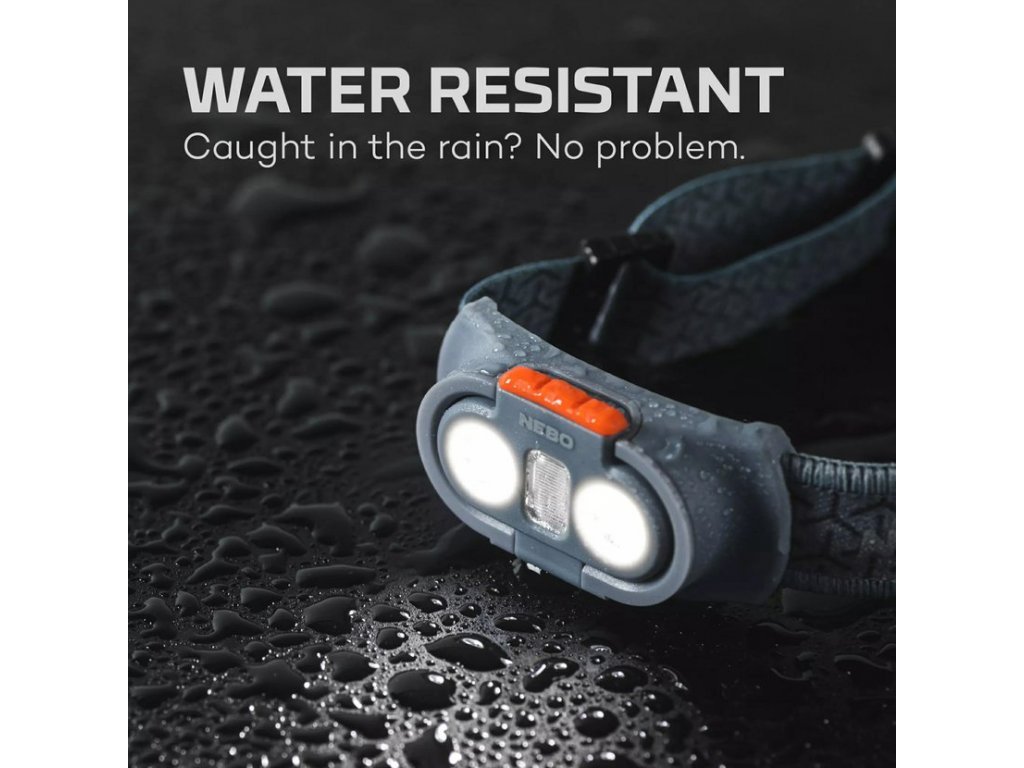 WATER RESISTANT
Caught in the rain? No problem.

NEBO