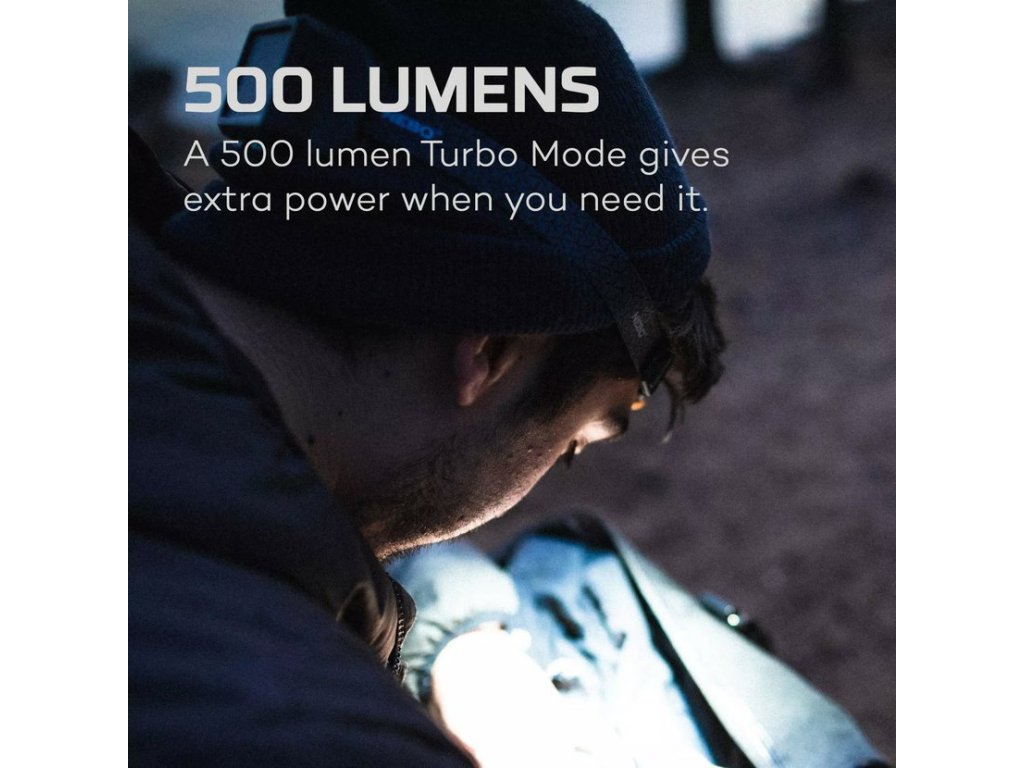 500 LUMENS
A 500 lumen Turbo Mode gives extra power when you need it.