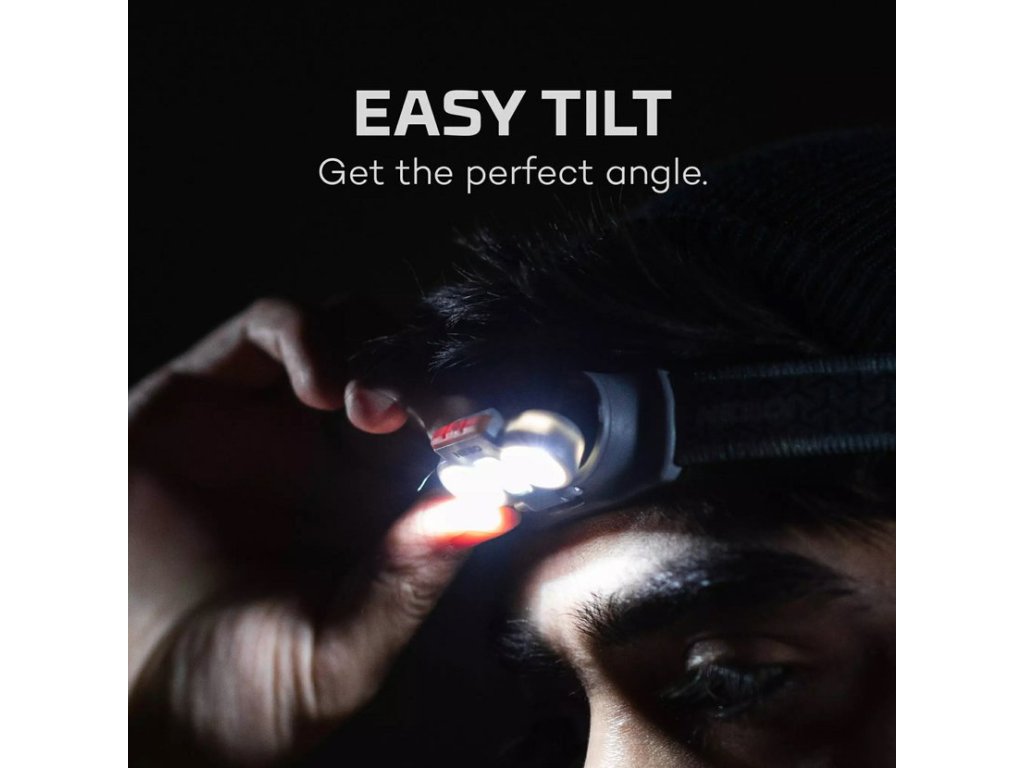 EASY TILT
Get the perfect angle.