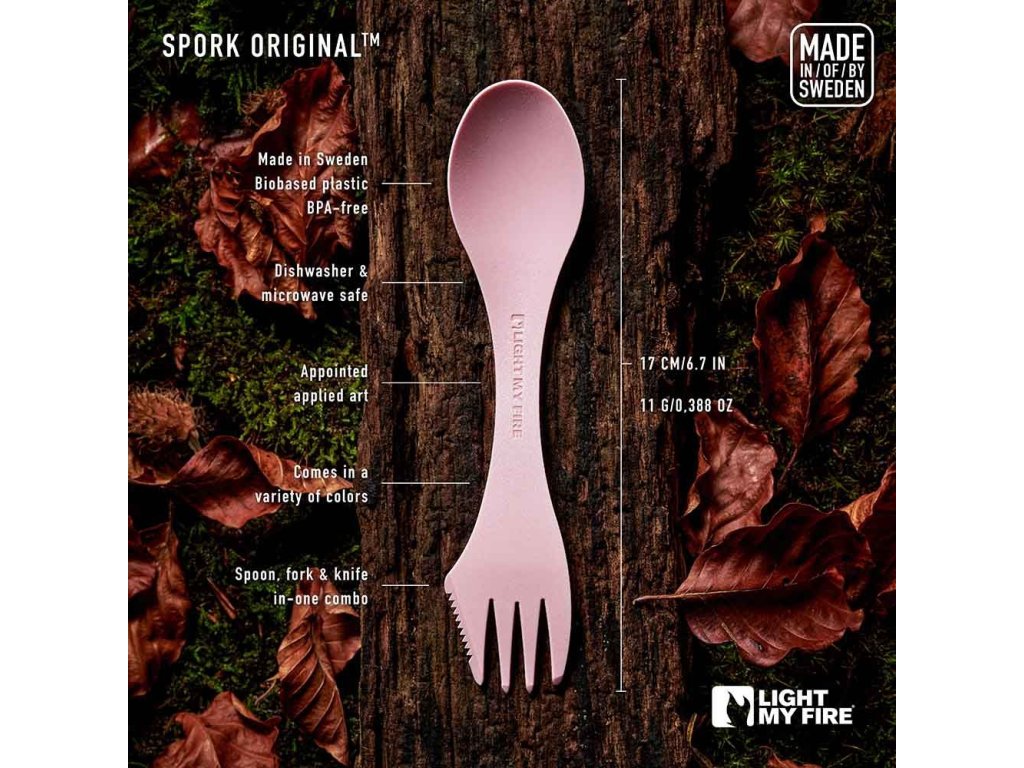 SPORK ORIGINAL™

MADE IN / OF / BY SWEDEN

Made in Sweden
Biobased plastic
BPA-free

Dishwasher & microwave safe

Appointed applied art

Comes in a variety of colors

Spoon, fork & knife in-one combo

LIGHT MY FIRE

17 CM/6.7 IN

11 G/0,388 OZ

LIGHT MY FIRE