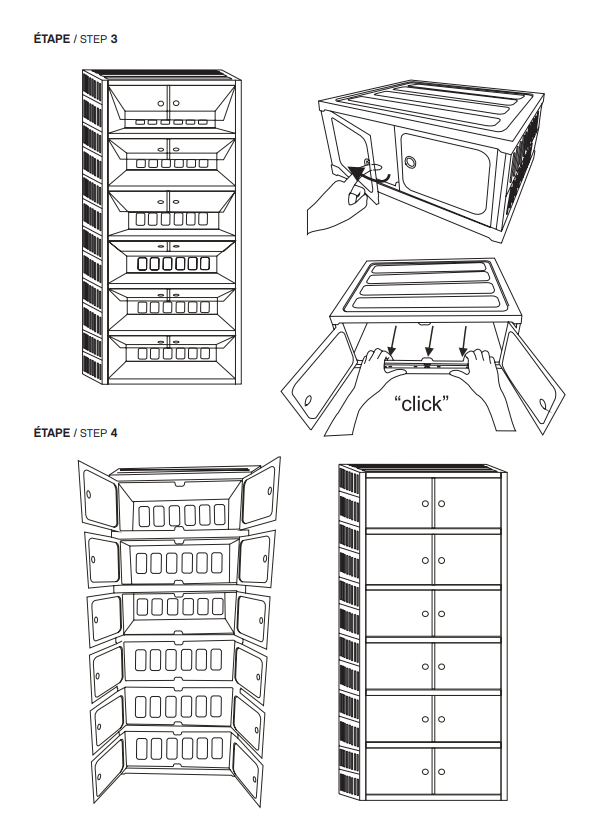 ÉTAPE / STEP 3

“click”

ÉTAPE / STEP 4