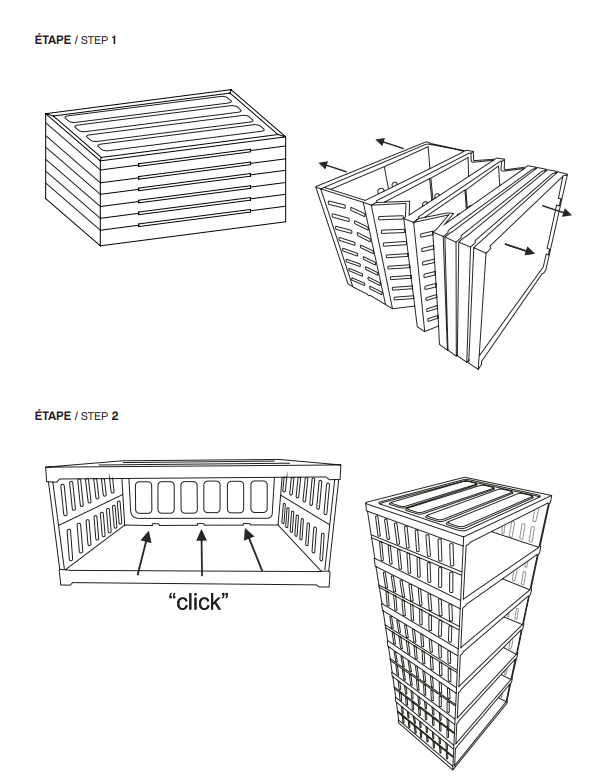 ÉTAPE / STEP 1

ÉTAPE / STEP 2

“click”