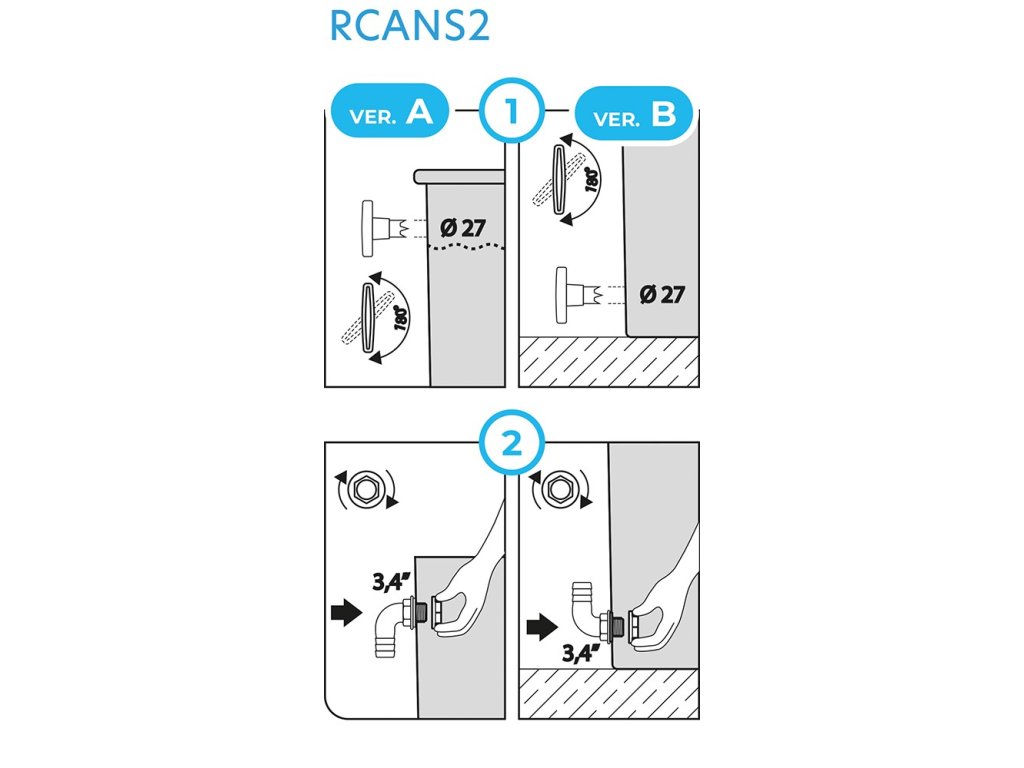 RCANS2

VER. A

1

VER. B

Ø 27

180°

180°

Ø 27

2

3,4"

3,4"