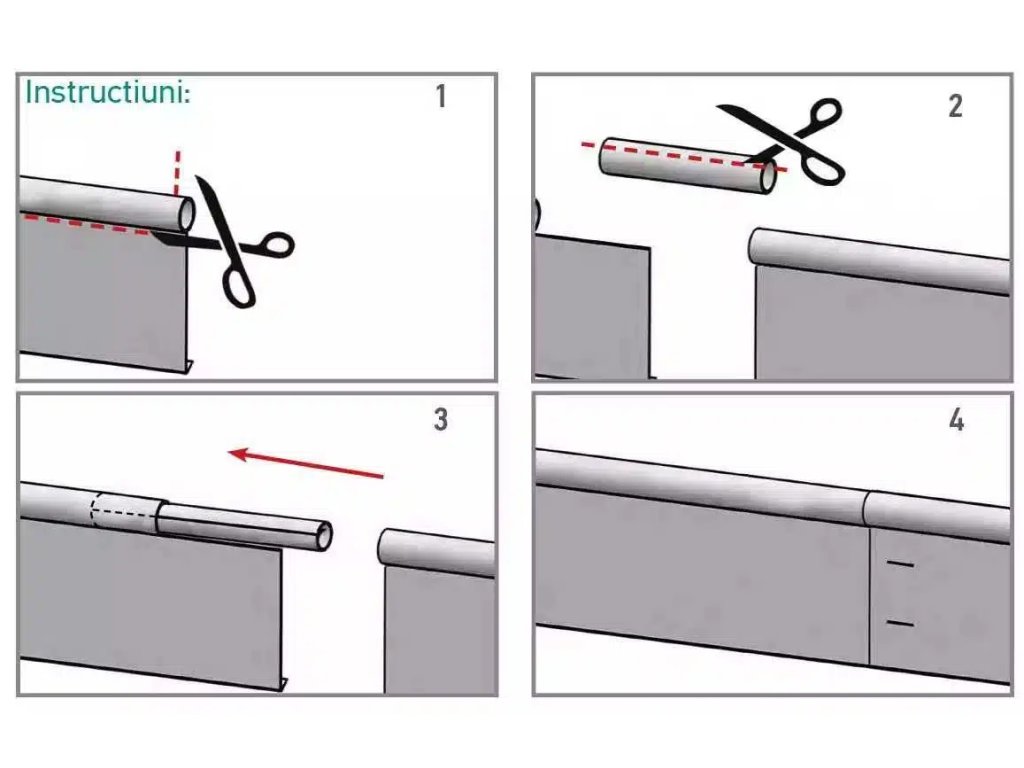 Instructiuni:
1

2

3

4