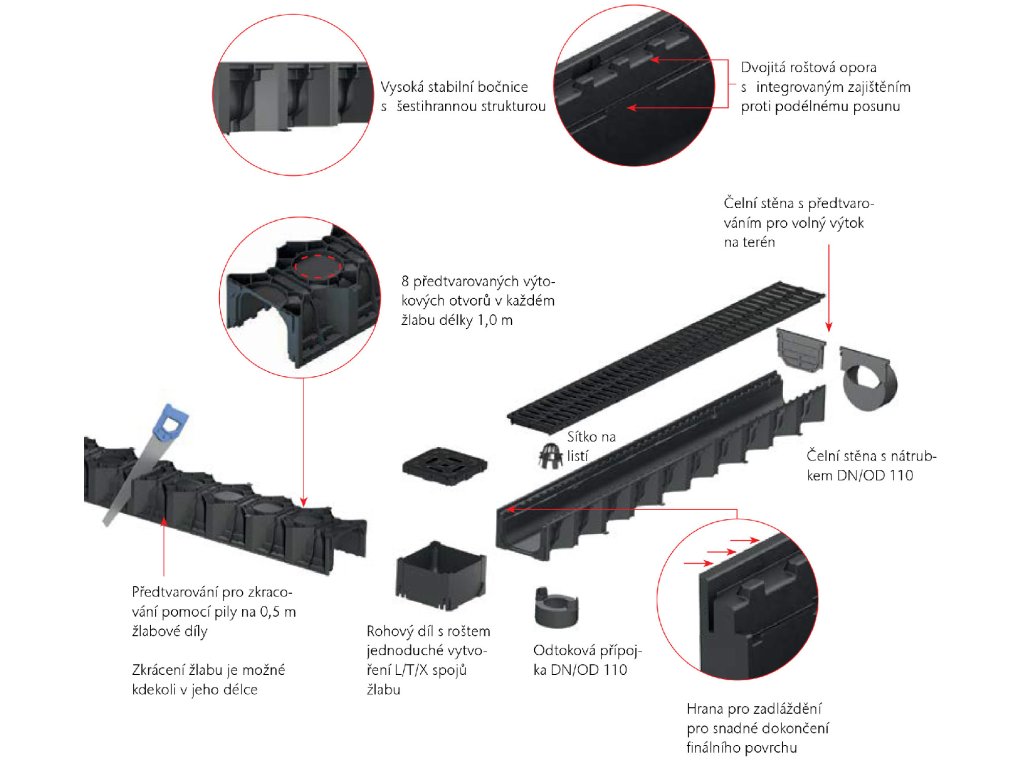 Vysoká stabilní bočnice s šestihrannou strukturou

Dvojitá roštová opora s integrovaným zajištěním proti podélnému posunu

Čelní stěna s předtvarováním pro volný výtok na terén

8 předtvarovaných výtokových otvorů v každém žlabu délky 1,0 m

Sítko na listí

Čelní stěna s nátrubkem DN/OD 110

Předtvarování pro zkracování pomocí pily na 0,5 m žlabové díly

Zkrácení žlabu je možné kdekoli v jeho délce

Rohový díl s roštem jednoduché vytvoření L/T/X spojů žlabu

Odtoková přípojka DN/OD 110

Hrana pro zadláždění pro snadné dokončení finálního povrchu