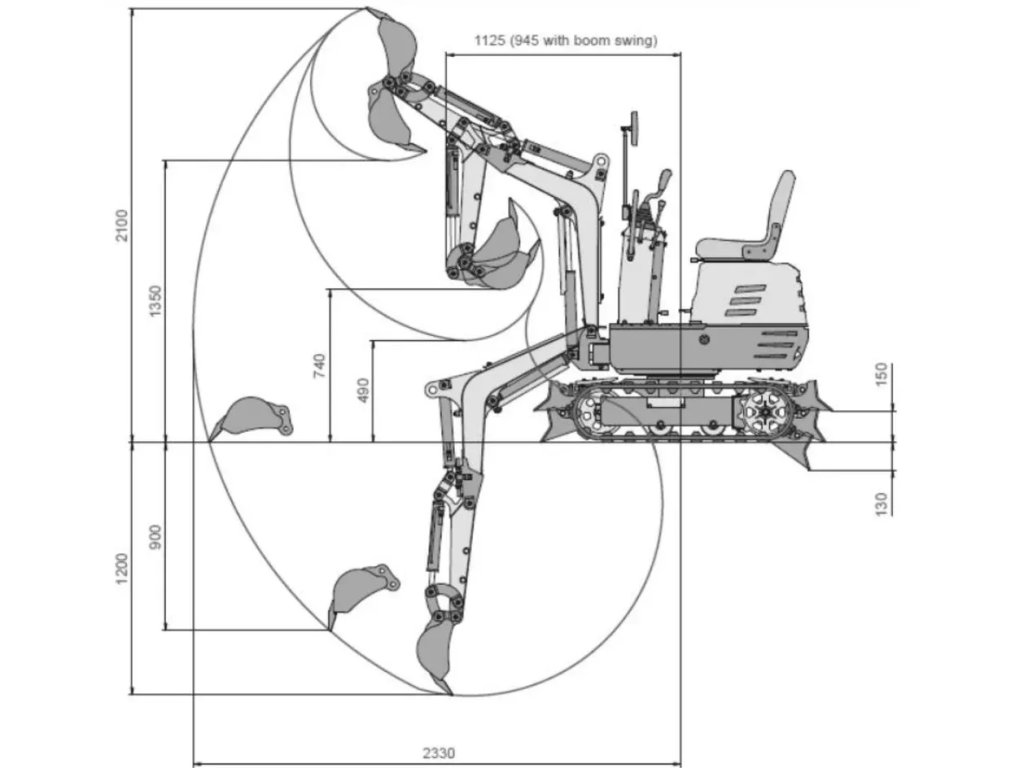 1125 (945 with boom swing)

2100

1350

740

490

150

130

900

1200

2330