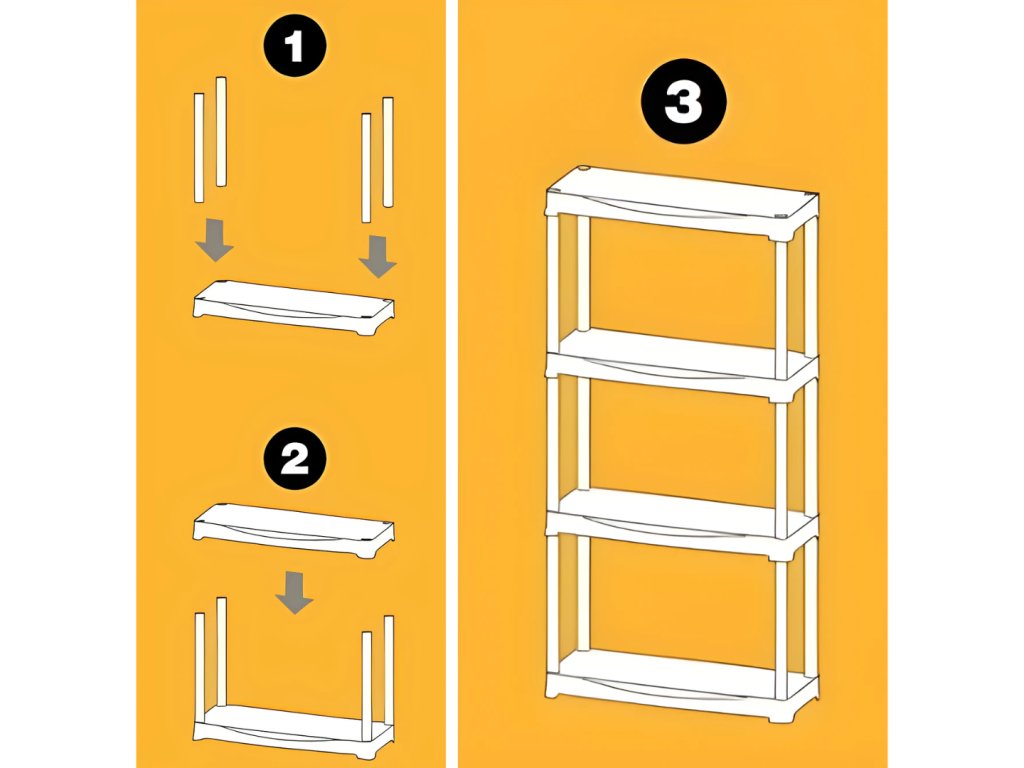 1

2

3