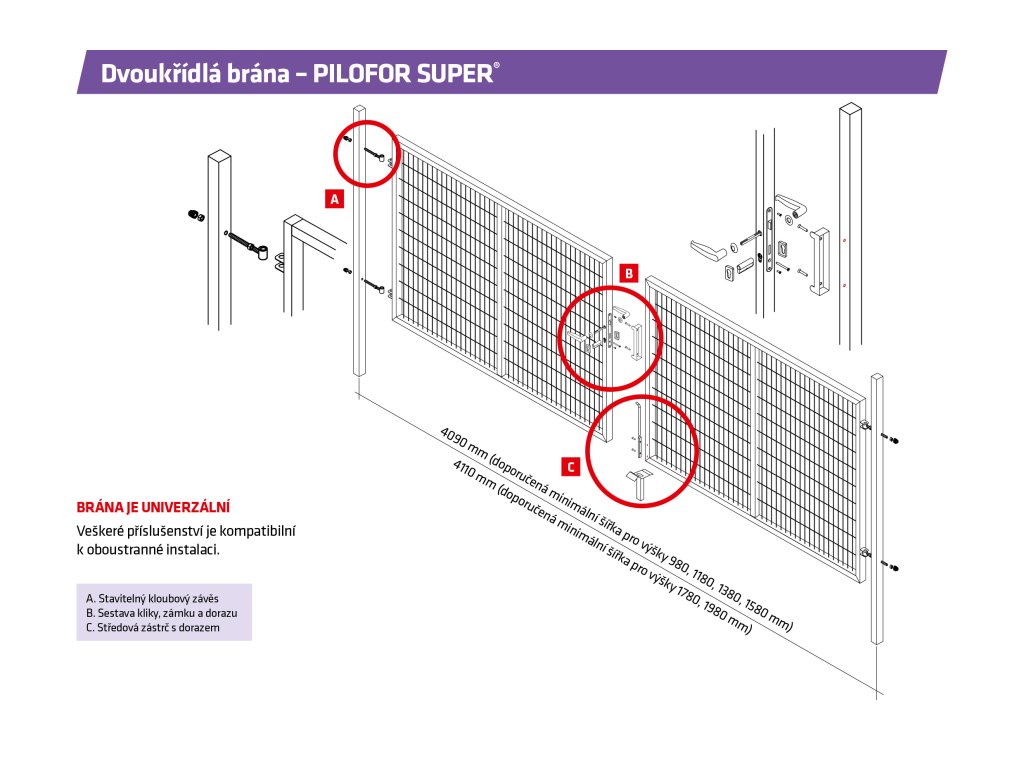 Dvoukřídlá brána – PILOFOR SUPER®

A

B

C

4090 mm (doporučená minimální šířka pro výšky 980, 1180, 1380, 1580 mm)
4110 mm (doporučená minimální šířka pro výšky 1780, 1980 mm)

BRÁNA JE UNIVERZÁLNÍ
Veškeré příslušenství je kompatibilní k oboustranné instalaci.

A. Stavitelný kloubový závěs
B. Sestava kliky, zámku a dorazu
C. Středová zástrč s dorazem