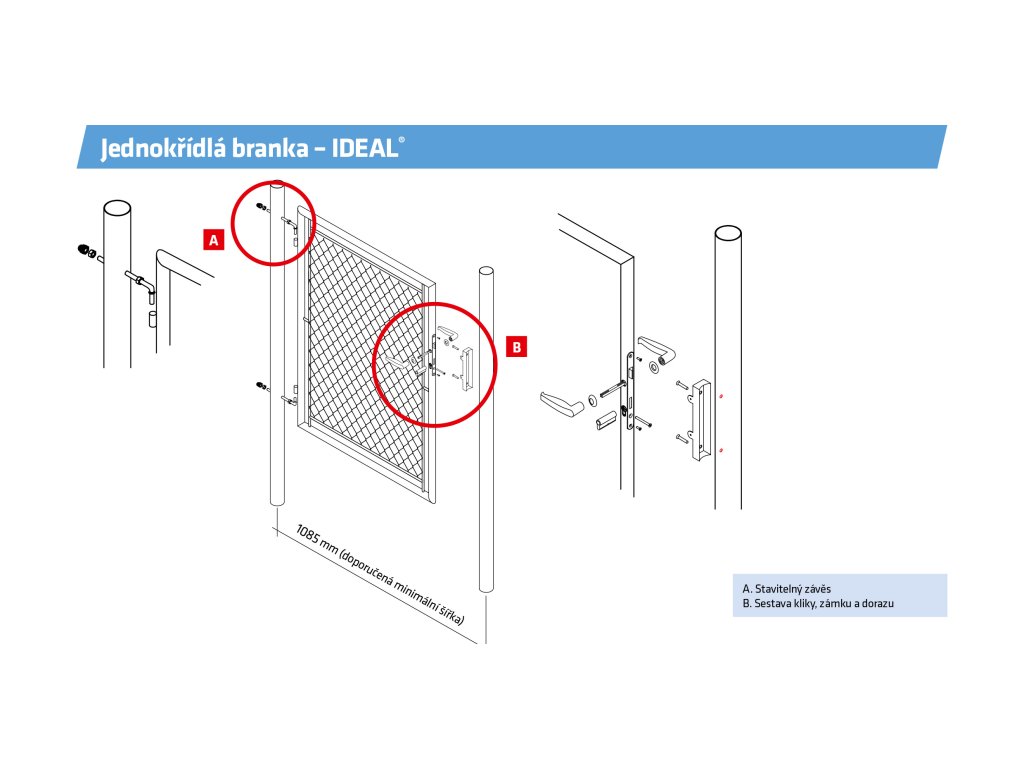 Jednokřídlá branka – IDEAL®

A

B

1085 mm (doporučená minimální šířka)

A. Stavitelný závěs
B. Sestava kliky, zámku a dorazu