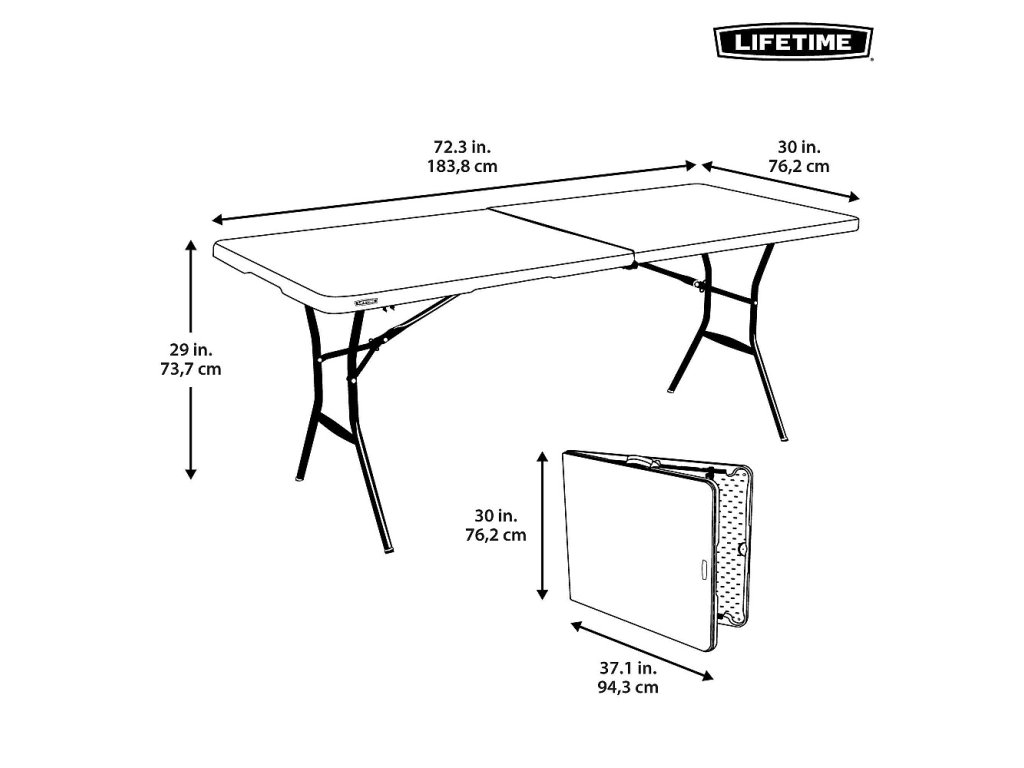 LIFETIME

72.3 in.
183,8 cm

30 in.
76,2 cm

29 in.
73,7 cm

30 in.
76,2 cm

37.1 in.
94,3 cm