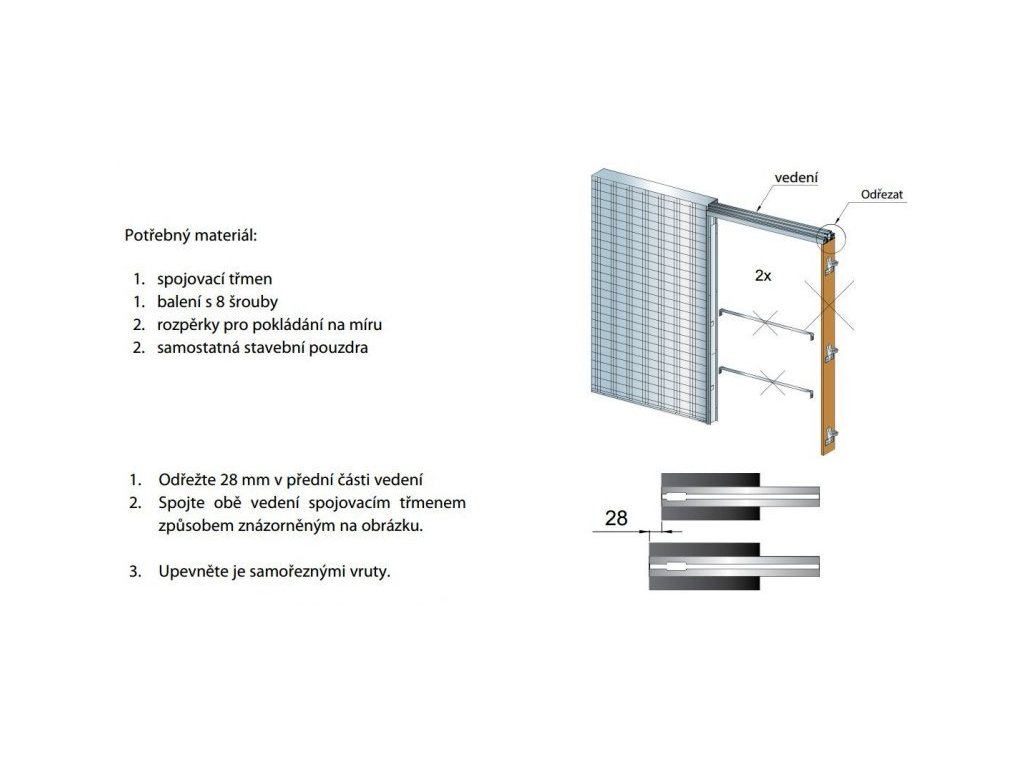 Potřebný materiál:

1. spojovací třmen
1. balení s 8 šrouby
2. rozpěrky pro pokládání na míru
2. samostatná stavební pouzdra

vedení

Odřezat

2x

1. Odřežte 28 mm v přední části vedení
2. Spojte obě vedení spojovacím třmenem způsobem znázorněným na obrázku.

3. Upevněte je samořeznými vruty.

28