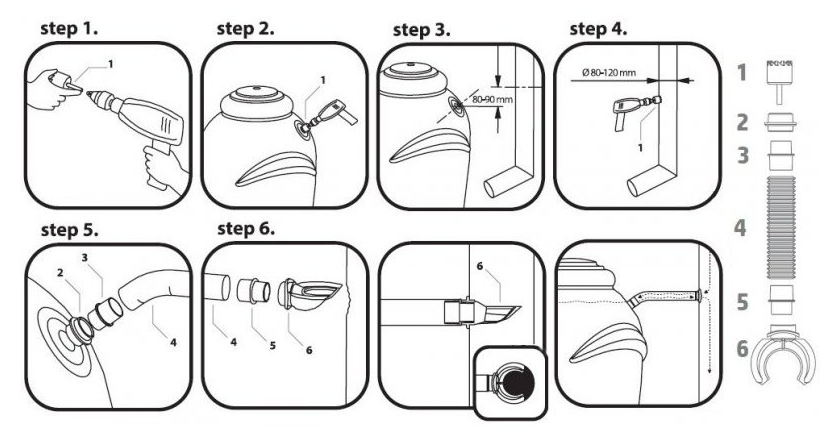 step 1.

1

step 2.

1

step 3.

80-90 mm

step 4.

Ø 80-120 mm

1

step 5.

2

3

4

step 6.

4

5

6

6

1

2

3

4

5

6