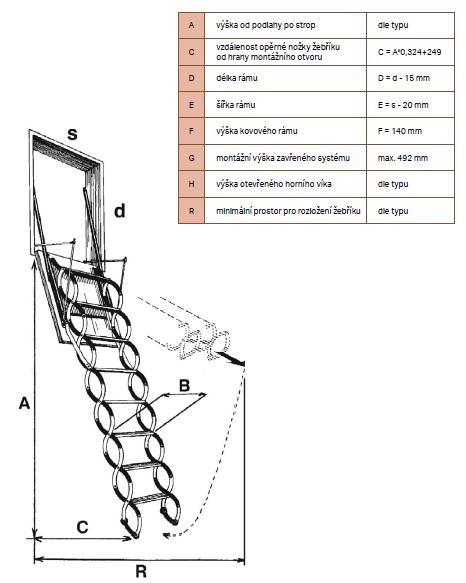 | A | výška od podlahy po strop | dle typu |
|---|---|---|
| C | vzdálenost opěrné nožky žebříku od hrany montážního otvoru | C = A*0,324+249 |
| D | délka rámu | D = d - 15 mm |
| E | šířka rámu | E = s - 20 mm |
| F | výška kovového rámu | F = 140 mm |
| G | montážní výška zavřeného systému | max. 492 mm |
| H | výška otevřeného horního víka | dle typu |
| R | minimální prostor pro rozložení žebříku | dle typu |

s

d

B

A

C

R