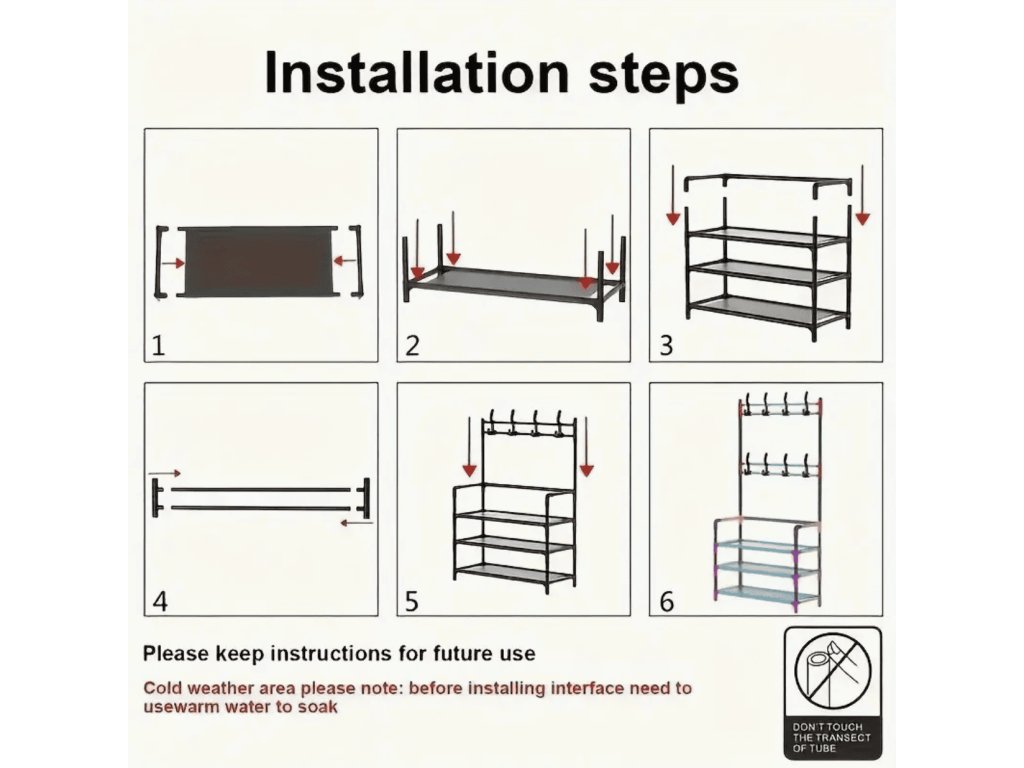 Installation steps

1

2

3

4

5

6

Please keep instructions for future use

Cold weather area please note: before installing interface need to usewarm water to soak

DON'T TOUCH THE TRANSECT OF TUBE