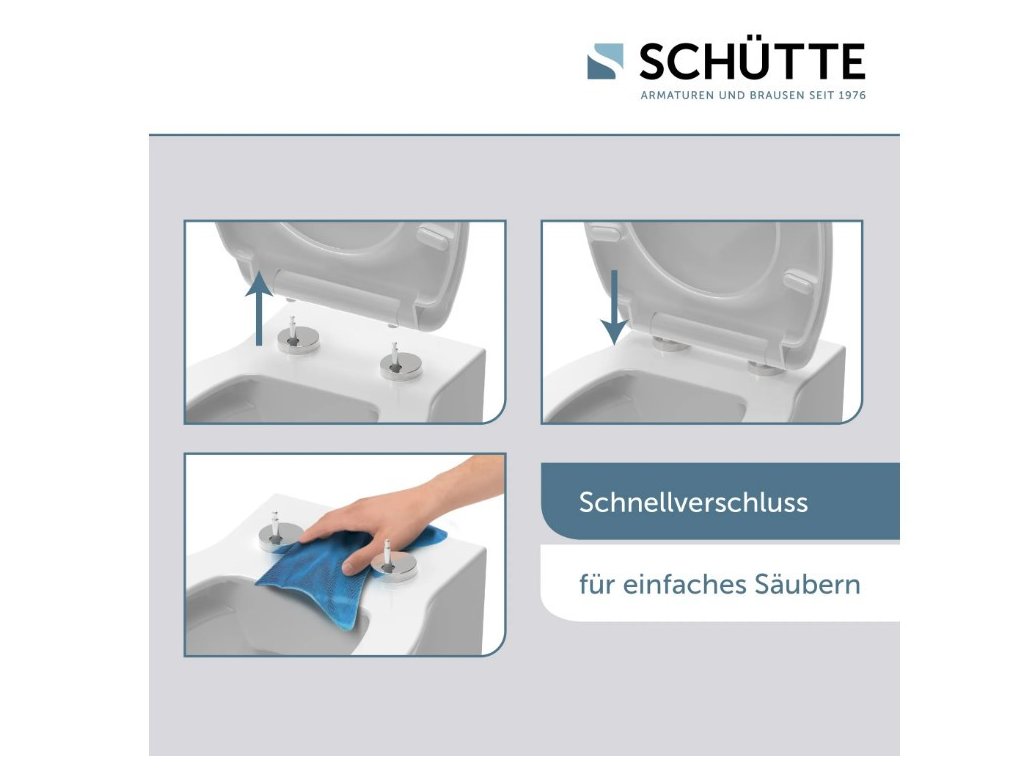 SCHÜTTE
ARMATUREN UND BRAUSEN SEIT 1976

Schnellverschluss

für einfaches Säubern