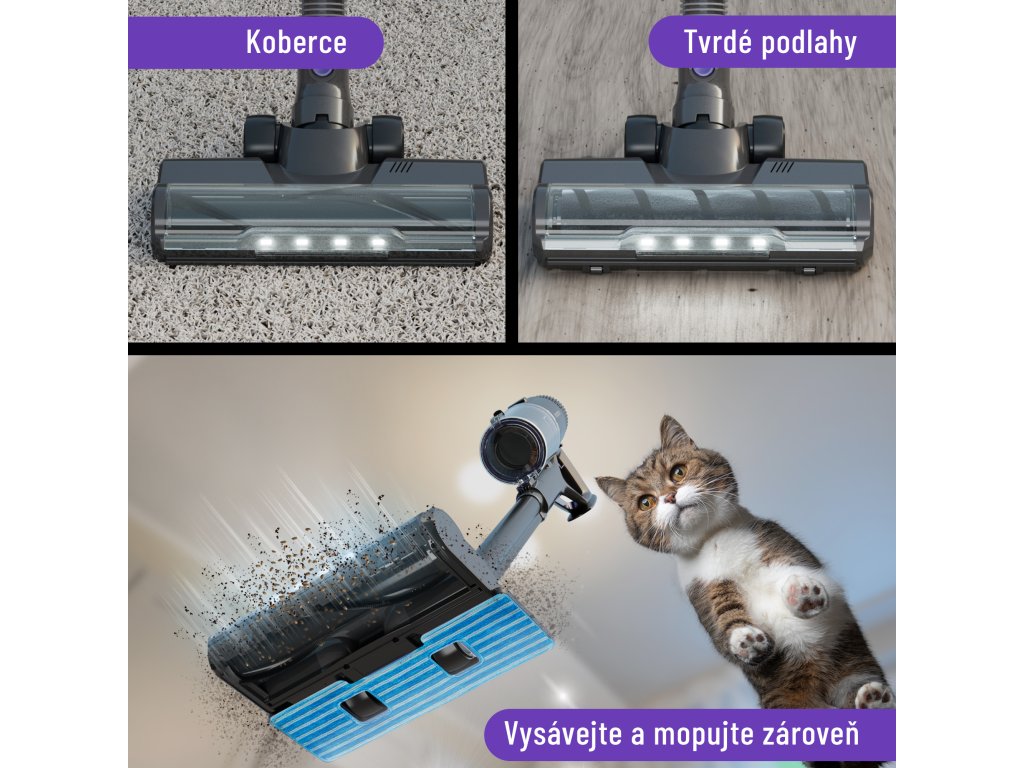 Koberce

Tvrdé podlahy

Vysávejte a mopujte zároveň